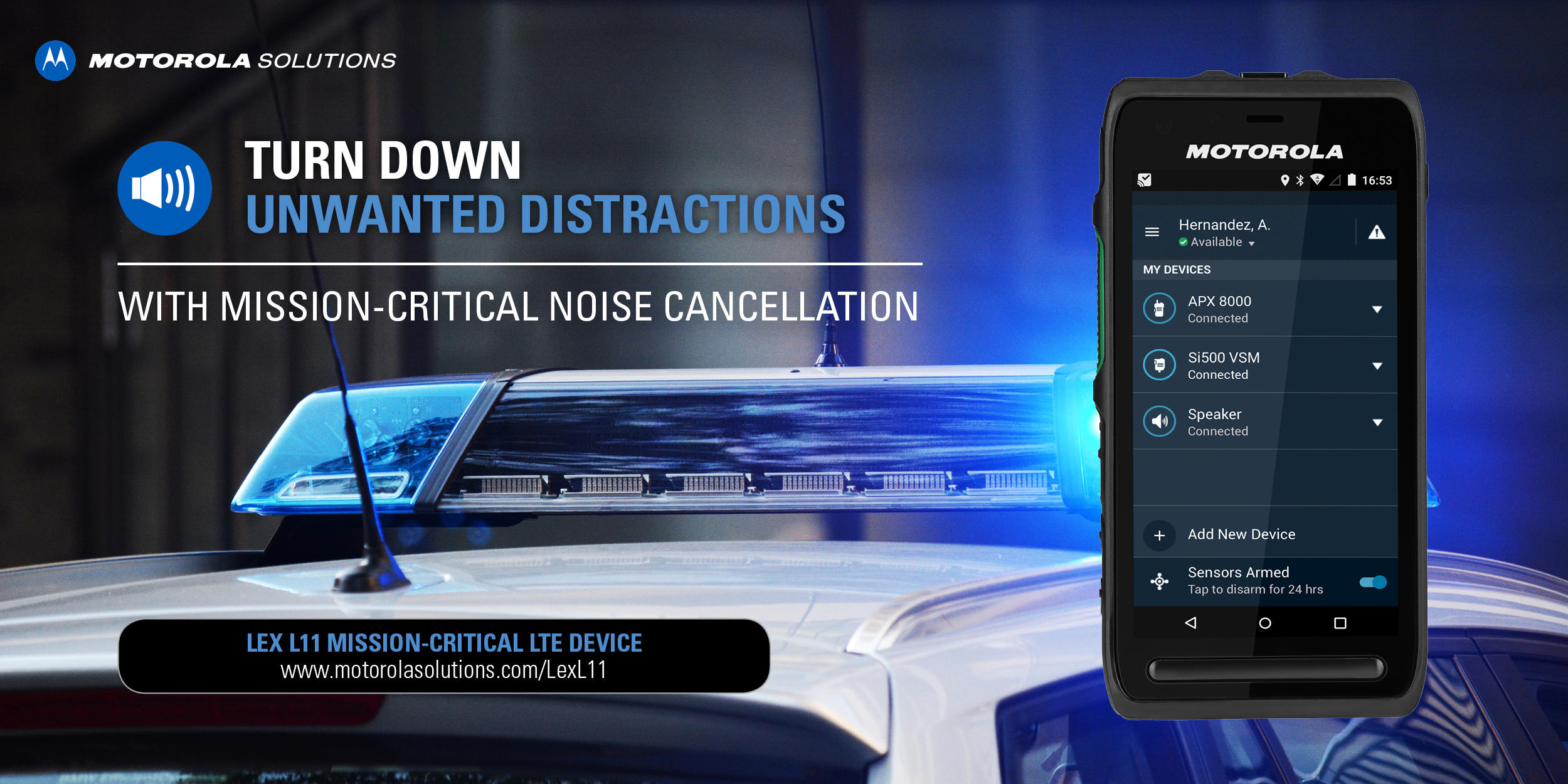 MOTOROLA SOLUTIONS

TURN DOWN
UNWANTED DISTRACTIONS

WITH MISSION-CRITICAL NOISE CANCELLATION

LEX L11 MISSION-CRITICAL LTE DEVICE
www.motorolasolutions.com/LexL11

MOTOROLA

16:53

Hernandez, A.
Available

MY DEVICES

APX 8000
Connected

Si500 VSM
Connected

Speaker
Connected

Add New Device

Sensors Armed
Tap to disarm for 24 hrs